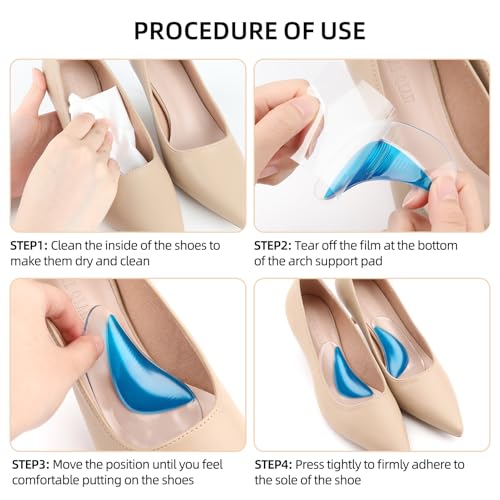 PROCEDURE OF USE

STEP1: Clean the inside of the shoes to make them dry and clean

STEP2: Tear off the film at the bottom of the arch support pad

STEP3: Move the position until you feel comfortable putting on the shoes

STEP4: Press tightly to firmly adhere to the sole of the shoe